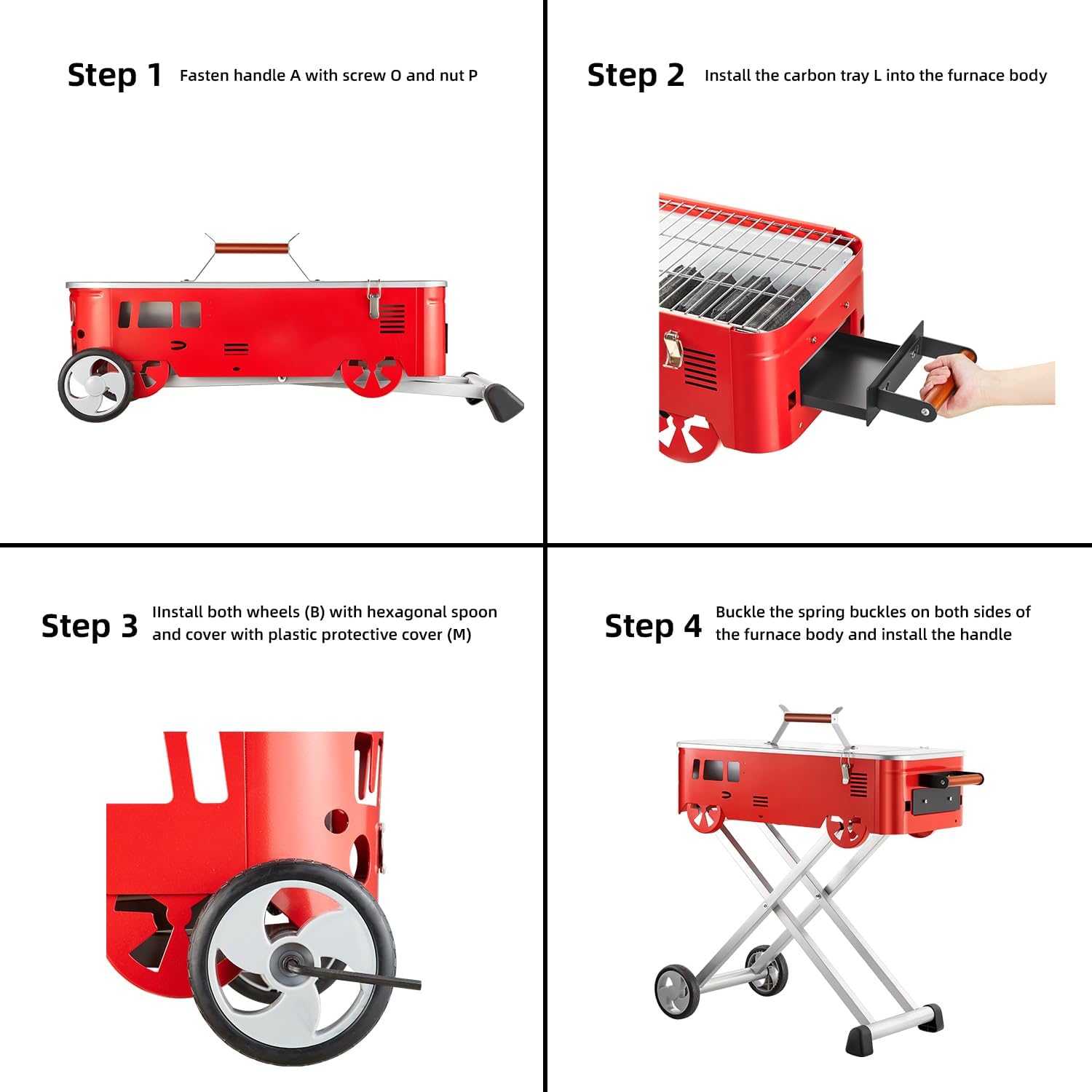 Step 1 Fasten handle A with screw O and nut P

Step 2 Install the carbon tray L into the furnace body

Step 3 IInstall both wheels (B) with hexagonal spoon and cover with plastic protective cover (M)

Step 4 Buckle the spring buckles on both sides of the furnace body and install the handle